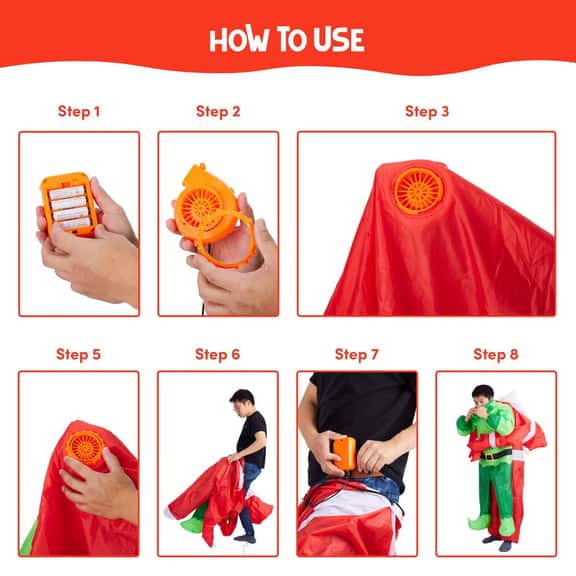 HOW TO USE

Step 1

Step 2

Step 3

Step 5

Step 6

Step 7

Step 8