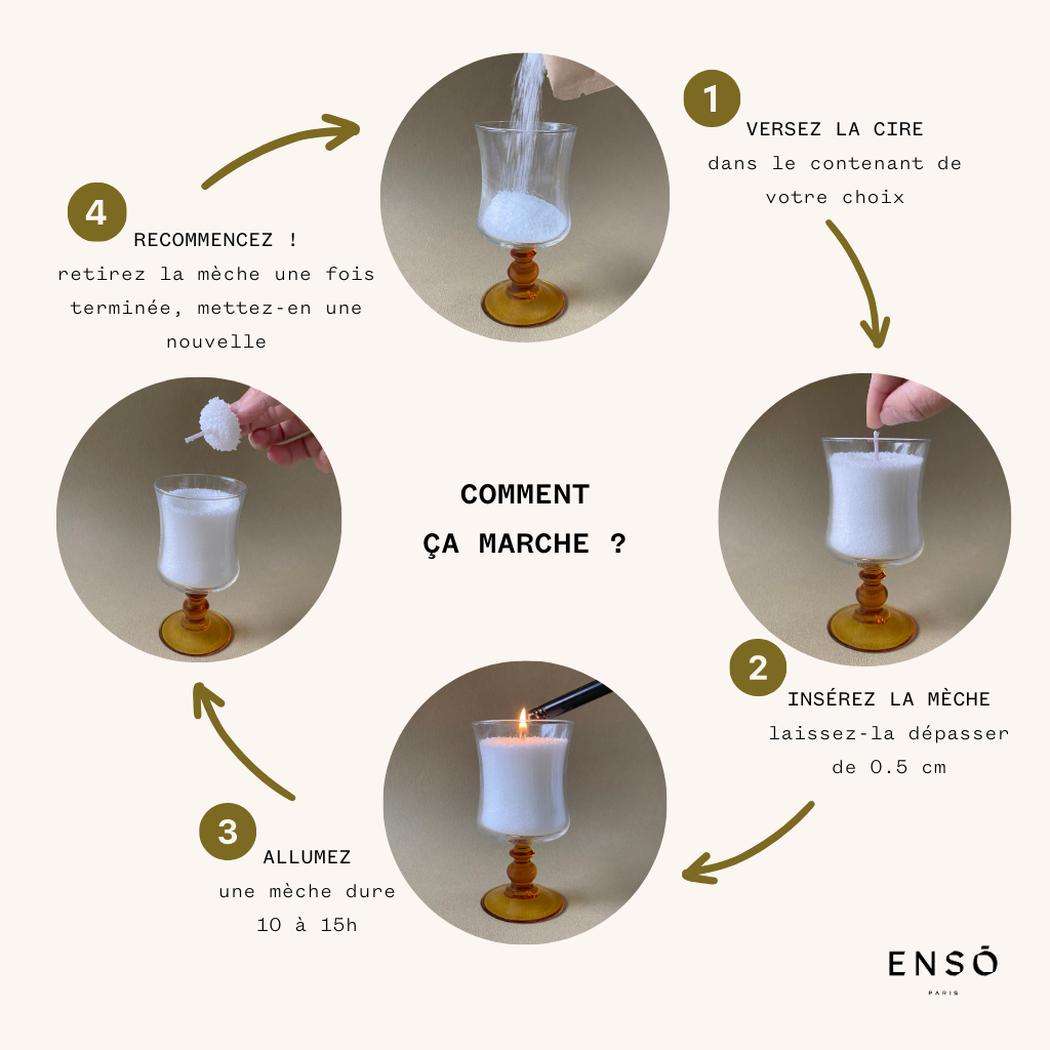 COMMENT
ÇA MARCHE ?

1
VERSEZ LA CIRE
dans le contenant de votre choix

2
INSÉREZ LA MÈCHE
laissez-la dépasser de 0.5 cm

3
ALLUMEZ
une mèche dure 10 à 15h

4
RECOMMENCEZ !
retirez la mèche une fois terminée, mettez-en une nouvelle

ENSŌ
PARIS