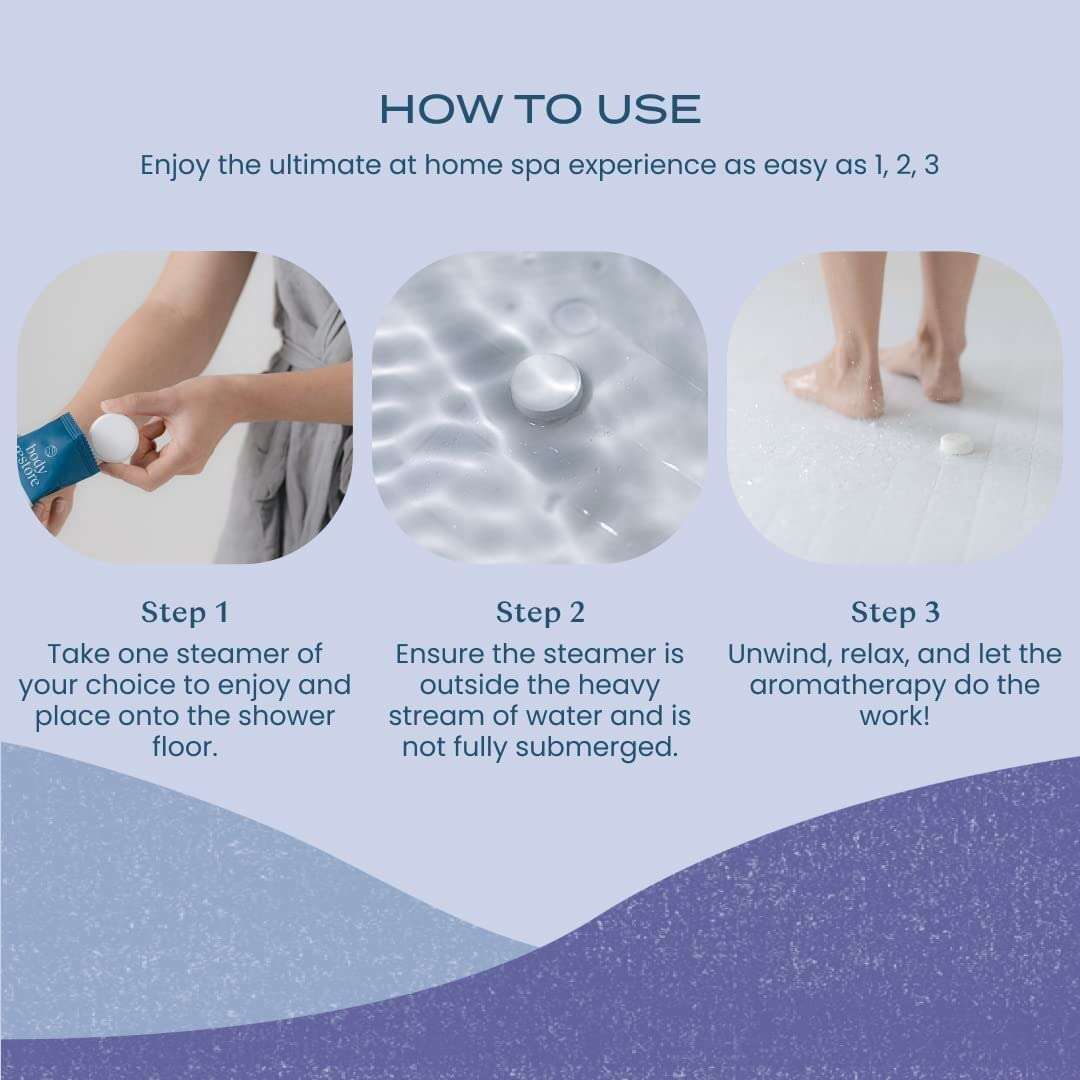 HOW TO USE

Enjoy the ultimate at home spa experience as easy as 1, 2, 3

body restore

Step 1

Take one steamer of your choice to enjoy and place onto the shower floor.

Step 2

Ensure the steamer is outside the heavy stream of water and is not fully submerged.

Step 3

Unwind, relax, and let the aromatherapy do the work!