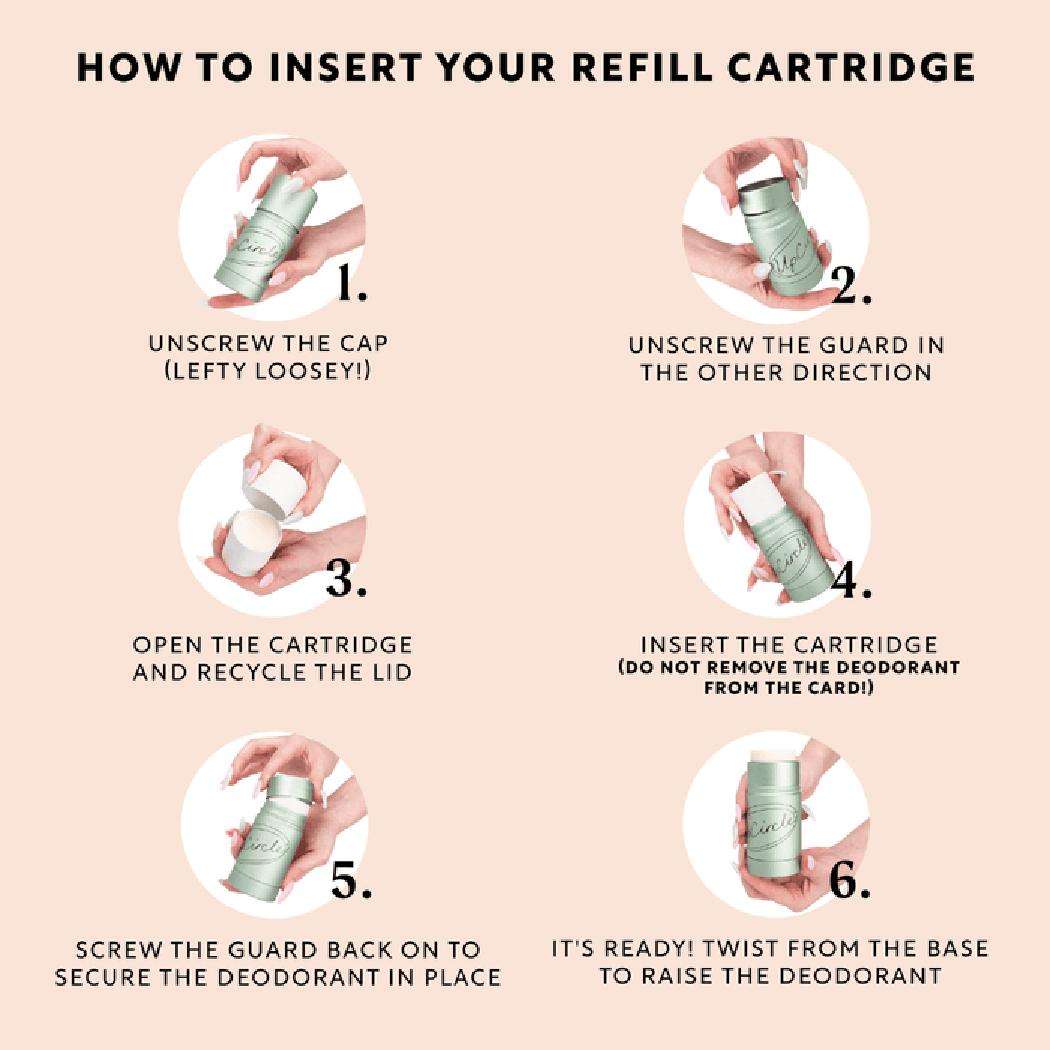 HOW TO INSERT YOUR REFILL CARTRIDGE

1.

UNSCREW THE CAP (LEFTY LOOSEY!)

2.

UNSCREW THE GUARD IN THE OTHER DIRECTION

3.

OPEN THE CARTRIDGE AND RECYCLE THE LID

4.

INSERT THE CARTRIDGE
(DO NOT REMOVE THE DEODORANT FROM THE CARD!)

5.

SCREW THE GUARD BACK ON TO SECURE THE DEODORANT IN PLACE

6.

IT'S READY! TWIST FROM THE BASE TO RAISE THE DEODORANT