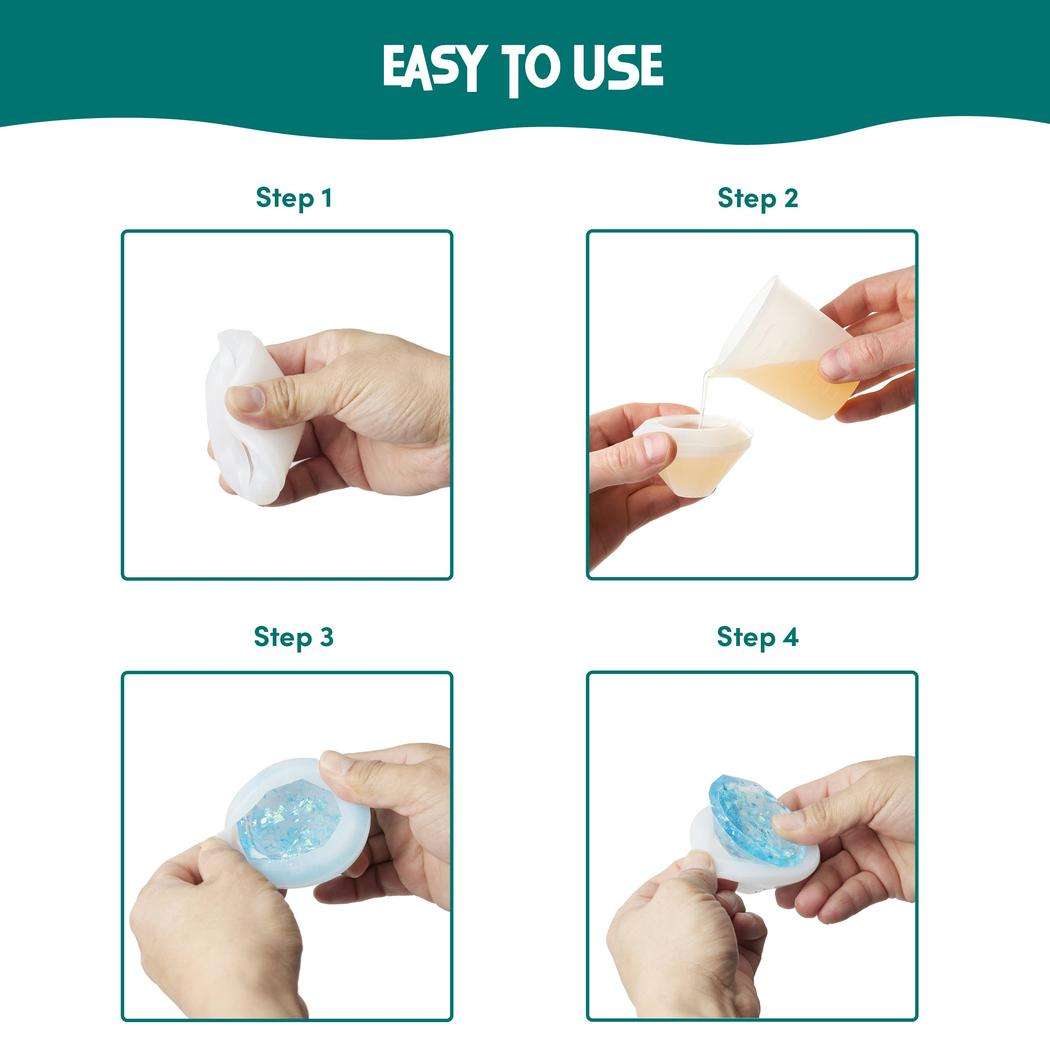 EASY TO USE

Step 1

Step 2

Step 3

Step 4